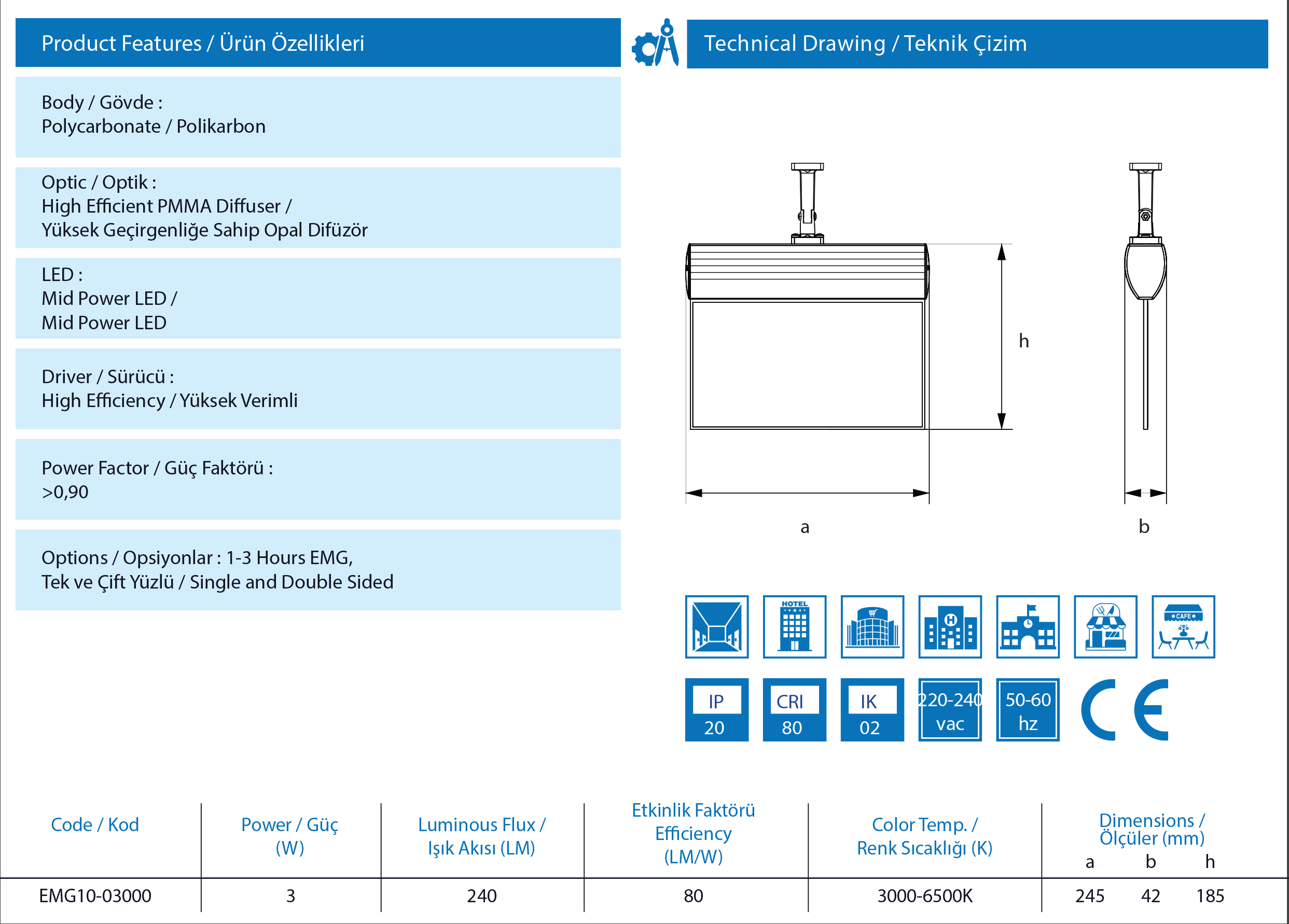 Product Features / Ürün Özellikleri

Body / Gövde :
Polycarbonate / Polikarbon

Optic / Optik :
High Efficient PMMA Diffuser /
Yüksek Geçirgenliğe Sahip Opal Difüzör

LED :
Mid Power LED /
Mid Power LED

Driver / Sürücü :
High Efficiency / Yüksek Verimli

Power Factor / Güç Faktörü :
>0,90

Options / Opsiyonlar : 1-3 Hours EMG,
Tek ve Çift Yüzlü / Single and Double Sided

Technical Drawing / Teknik Çizim

h

a

b

HOTEL

CAFE

IP 20

CRI 80

IK 02

220-240 vac

50-60 hz

CE

| Code / Kod | Power / Güç (W) | Luminous Flux / Işık Akısı (LM) | Etkinlik Faktörü Efficiency (LM/W) | Color Temp. / Renk Sıcaklığı (K) | Dimensions / Ölçüler (mm) a | b | h |
|---|---|---|---|---|---|---|---|
| EMG10-03000 | 3 | 240 | 80 | 3000-6500K | 245 | 42 | 185 |